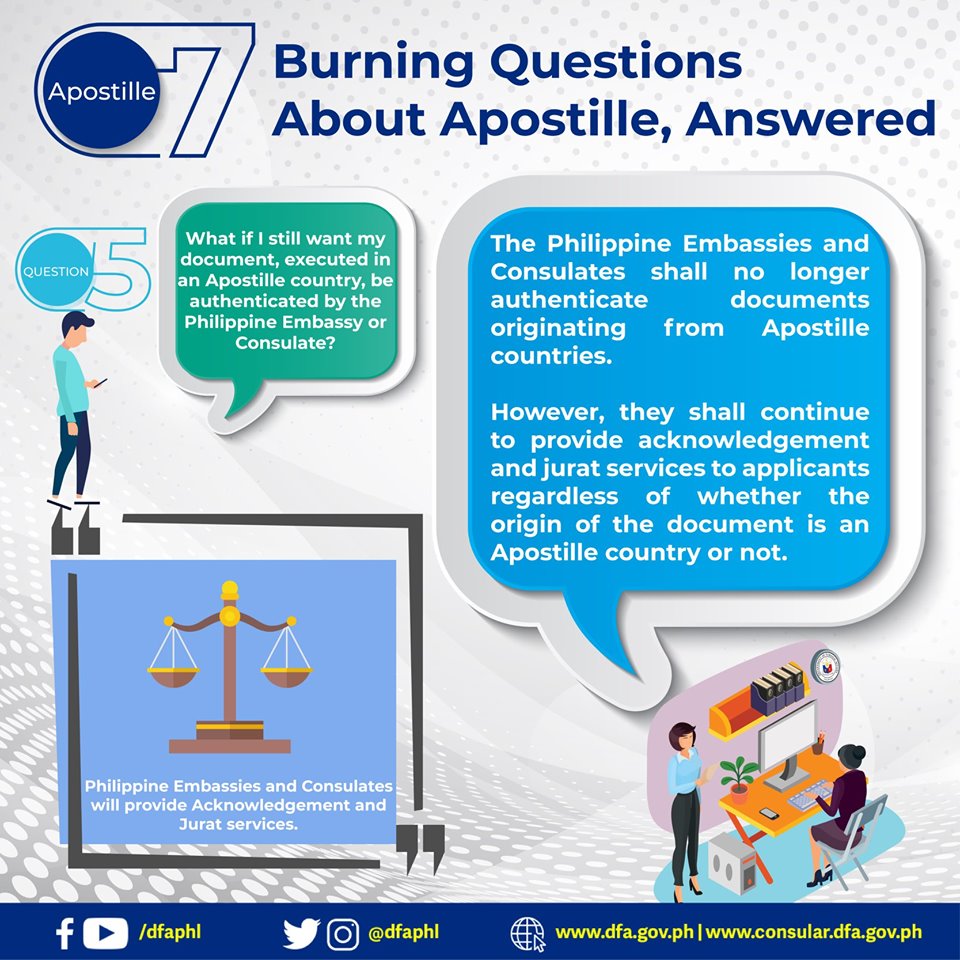 Apostille 7 Burning Questions About Apostille, Answered

QUESTION 5

What if I still want my document, executed in an Apostille country, be authenticated by the Philippine Embassy or Consulate?

The Philippine Embassies and Consulates shall no longer authenticate documents originating from Apostille countries.

However, they shall continue to provide acknowledgement and jurat services to applicants regardless of whether the origin of the document is an Apostille country or not.

Philippine Embassies and Consulates will provide Acknowledgement and Jurat services.

/dfaphl @dfaphl www.dfa.gov.ph | www.consular.dfa.gov.ph